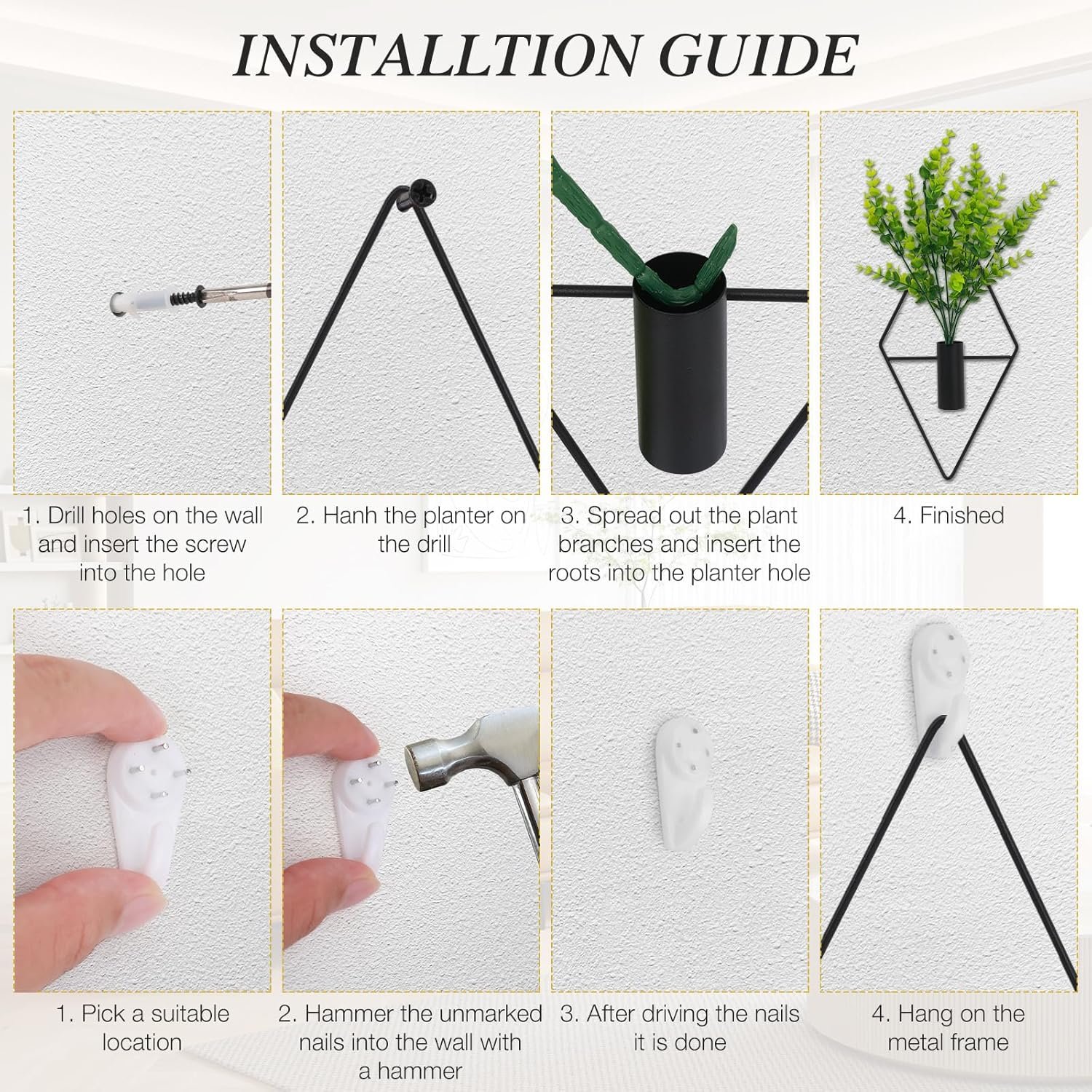 INSTALLTION GUIDE

1. Drill holes on the wall and insert the screw into the hole

2. Hanh the planter on the drill

3. Spread out the plant branches and insert the roots into the planter hole

4. Finished

1. Pick a suitable location

2. Hammer the unmarked nails into the wall with a hammer

3. After driving the nails it is done

4. Hang on the metal frame