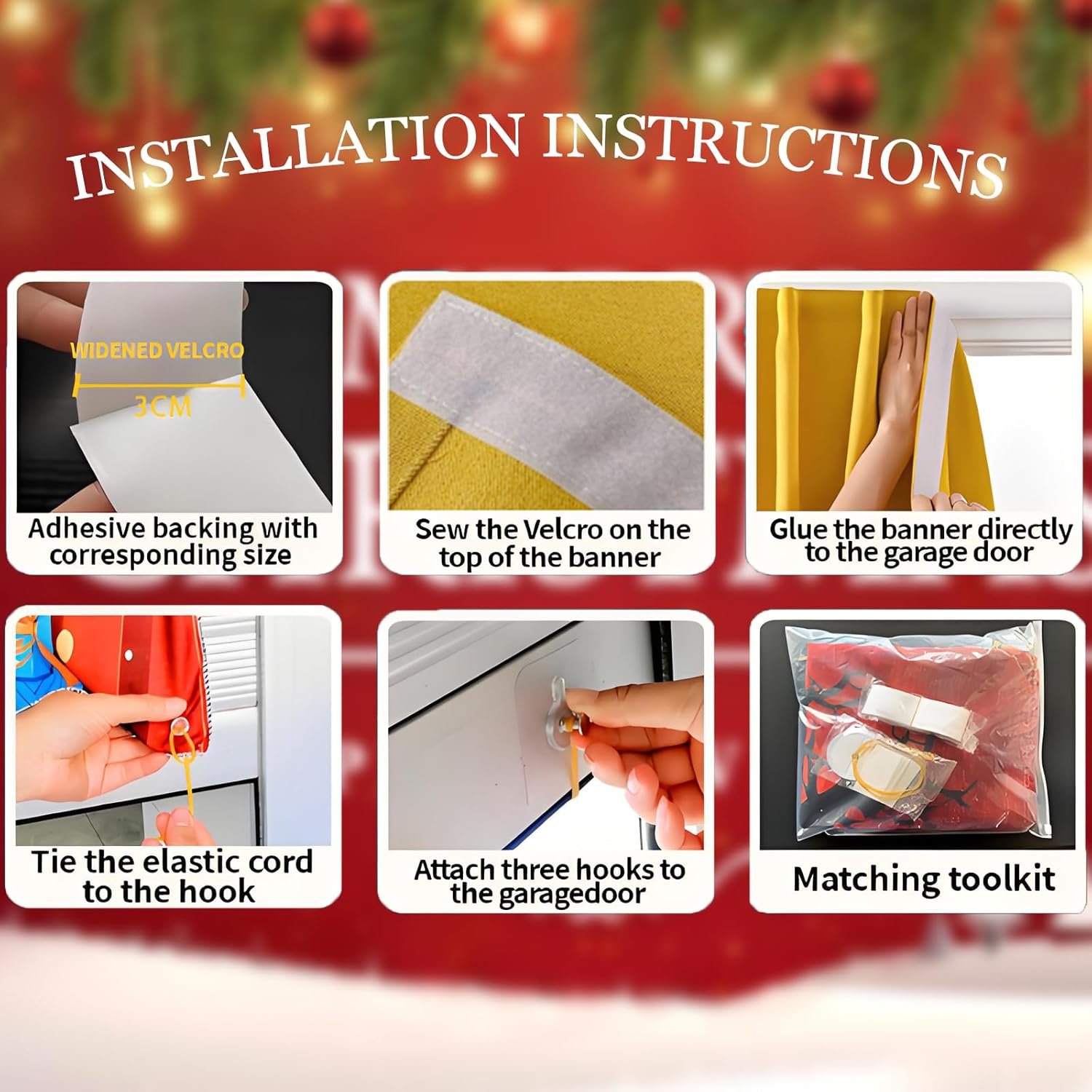 INSTALLATION INSTRUCTIONS

WIDENED VELCRO
3CM

Adhesive backing with corresponding size

Sew the Velcro on the top of the banner

Glue the banner directly to the garage door

Tie the elastic cord to the hook

Attach three hooks to the garagedoor

Matching toolkit