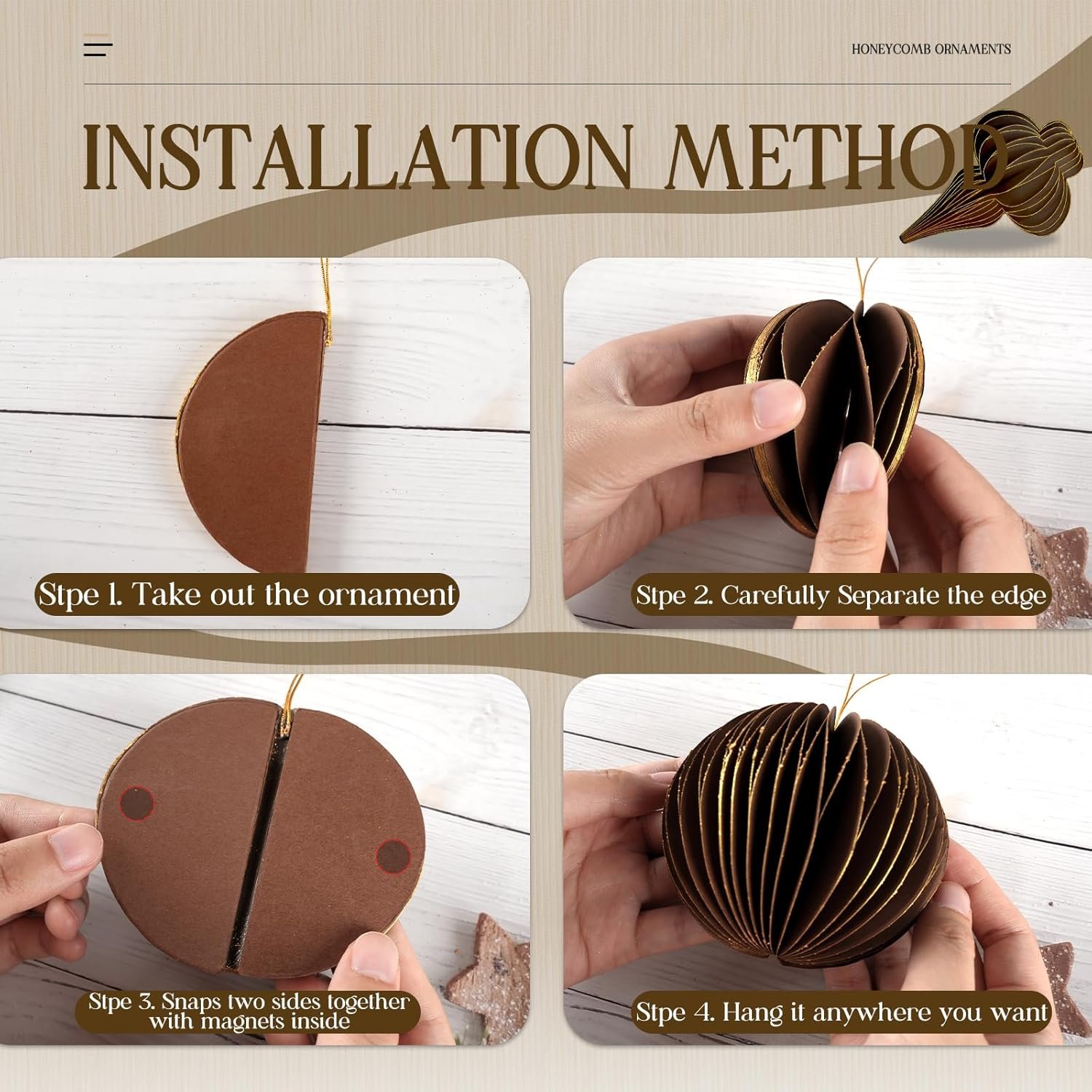 HONEYCOMB ORNAMENTS

INSTALLATION METHOD

Stpe 1. Take out the ornament

Stpe 2. Carefully Separate the edge

Stpe 3. Snaps two sides together with magnets inside

Stpe 4. Hang it anywhere you want