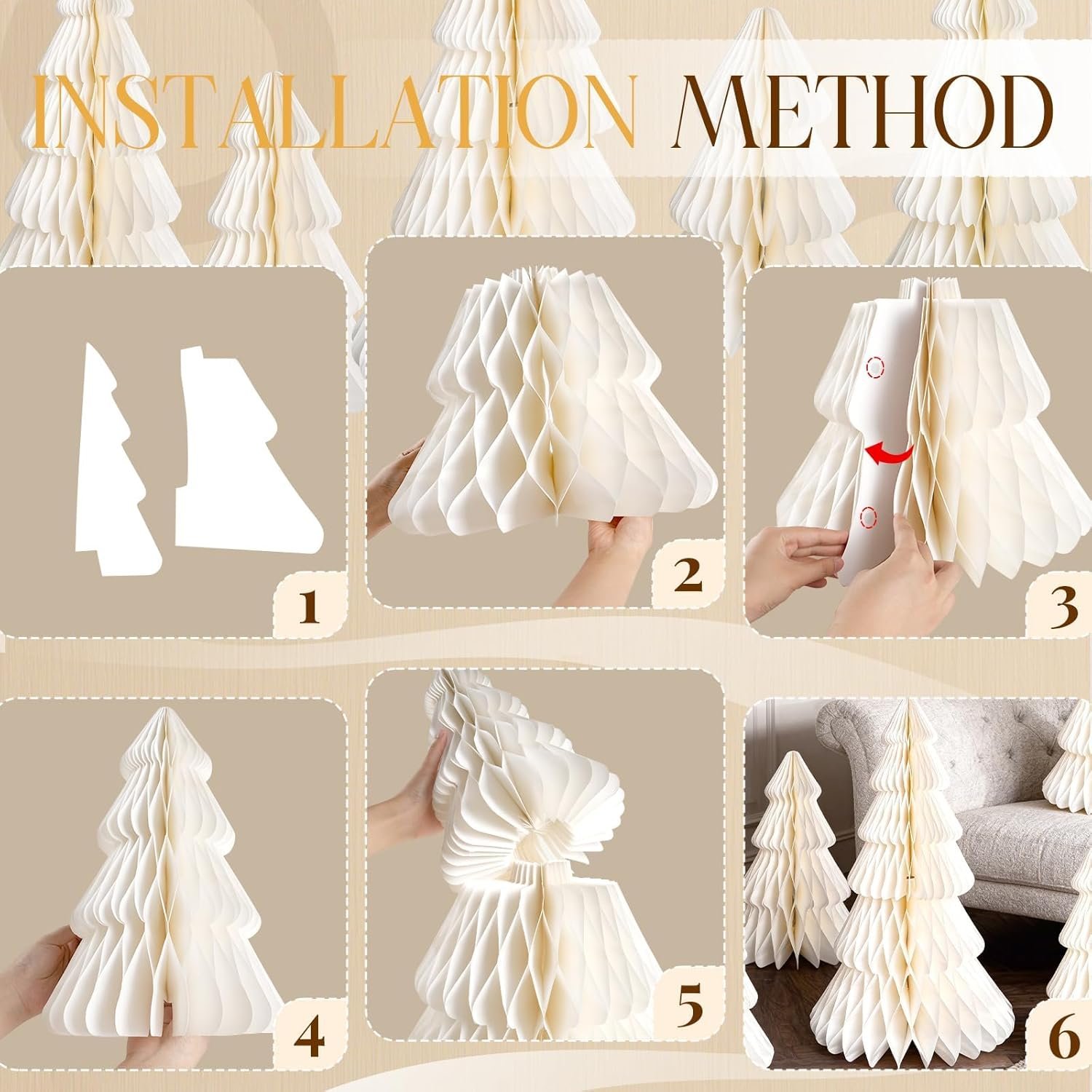 INSTALLATION METHOD

1

2

3

4

5

6