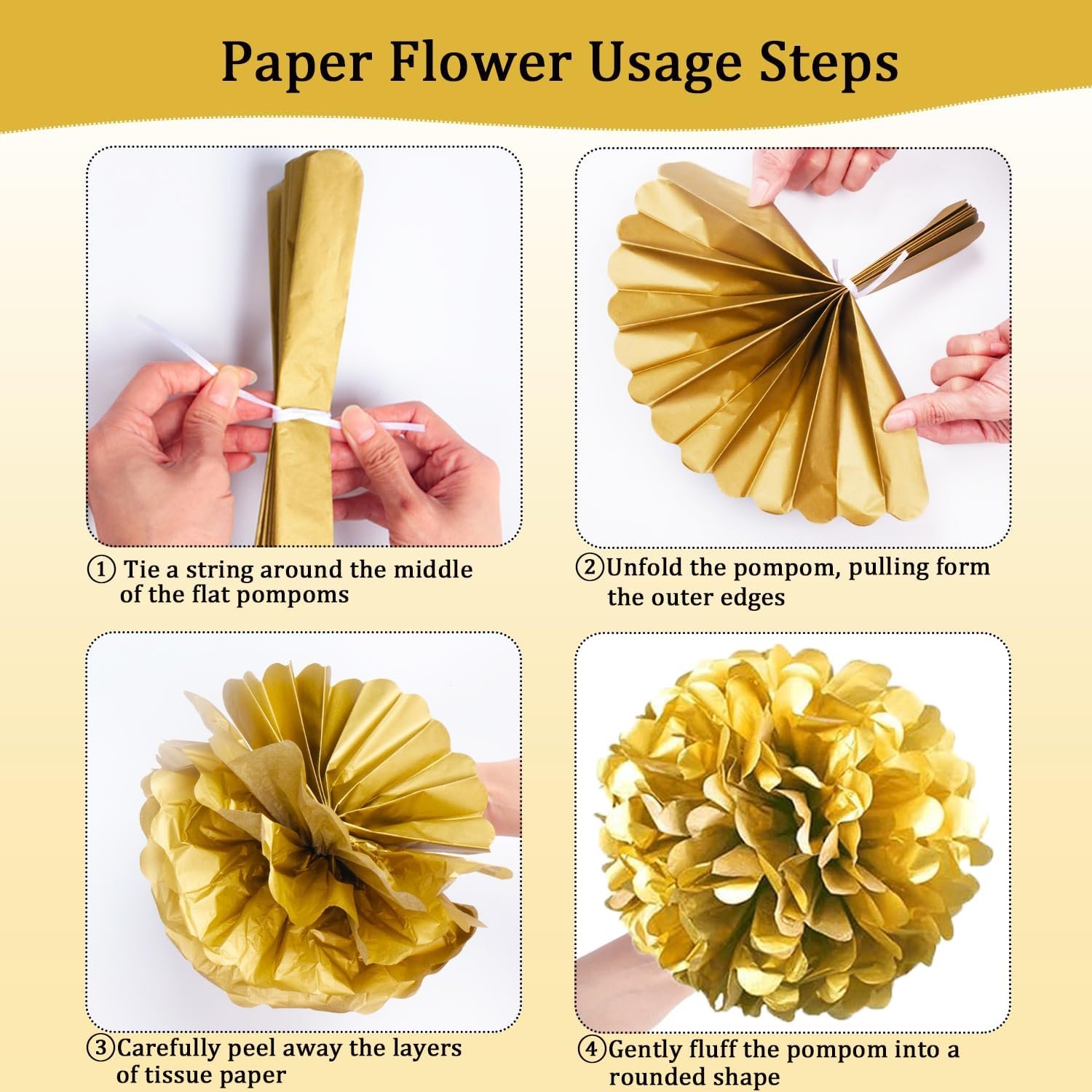 Paper Flower Usage Steps

① Tie a string around the middle of the flat pompoms

②Unfold the pompom, pulling form the outer edges

③Carefully peel away the layers of tissue paper

④Gently fluff the pompom into a rounded shape