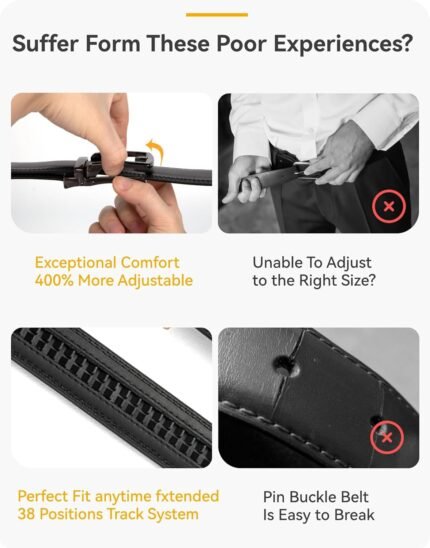 Suffer Form These Poor Experiences?

Exceptional Comfort
400% More Adjustable

Unable To Adjust
to the Right Size?

Perfect Fit anytime fxtended
38 Positions Track System

Pin Buckle Belt
Is Easy to Break