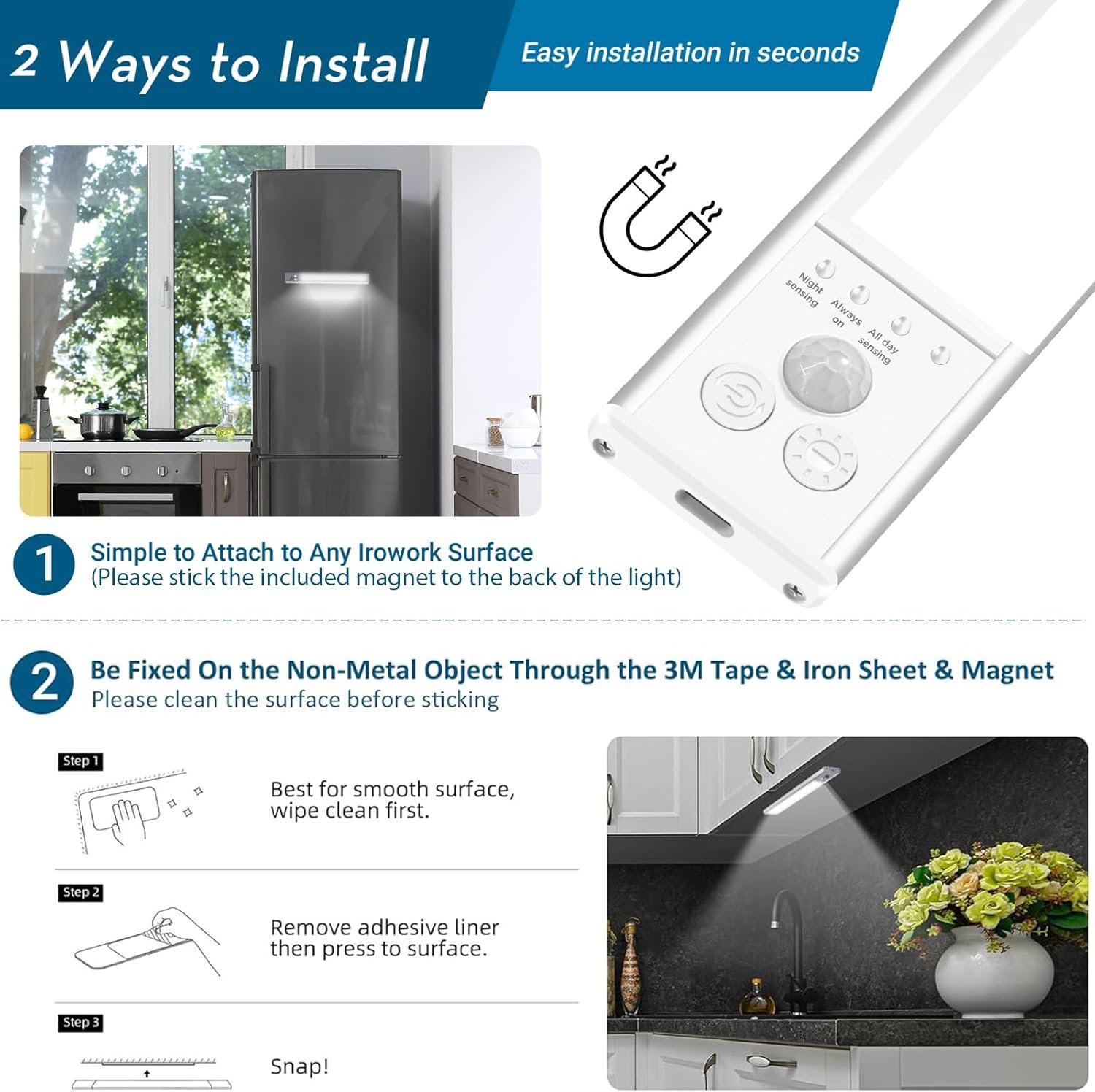 2 Ways to Install

Easy installation in seconds

Night sensing

Always on

All day sensing

1 Simple to Attach to Any Irowork Surface
(Please stick the included magnet to the back of the light)

2 Be Fixed On the Non-Metal Object Through the 3M Tape & Iron Sheet & Magnet
Please clean the surface before sticking

Step 1

Best for smooth surface, wipe clean first.

Step 2

Remove adhesive liner then press to surface.

Step 3

Snap!