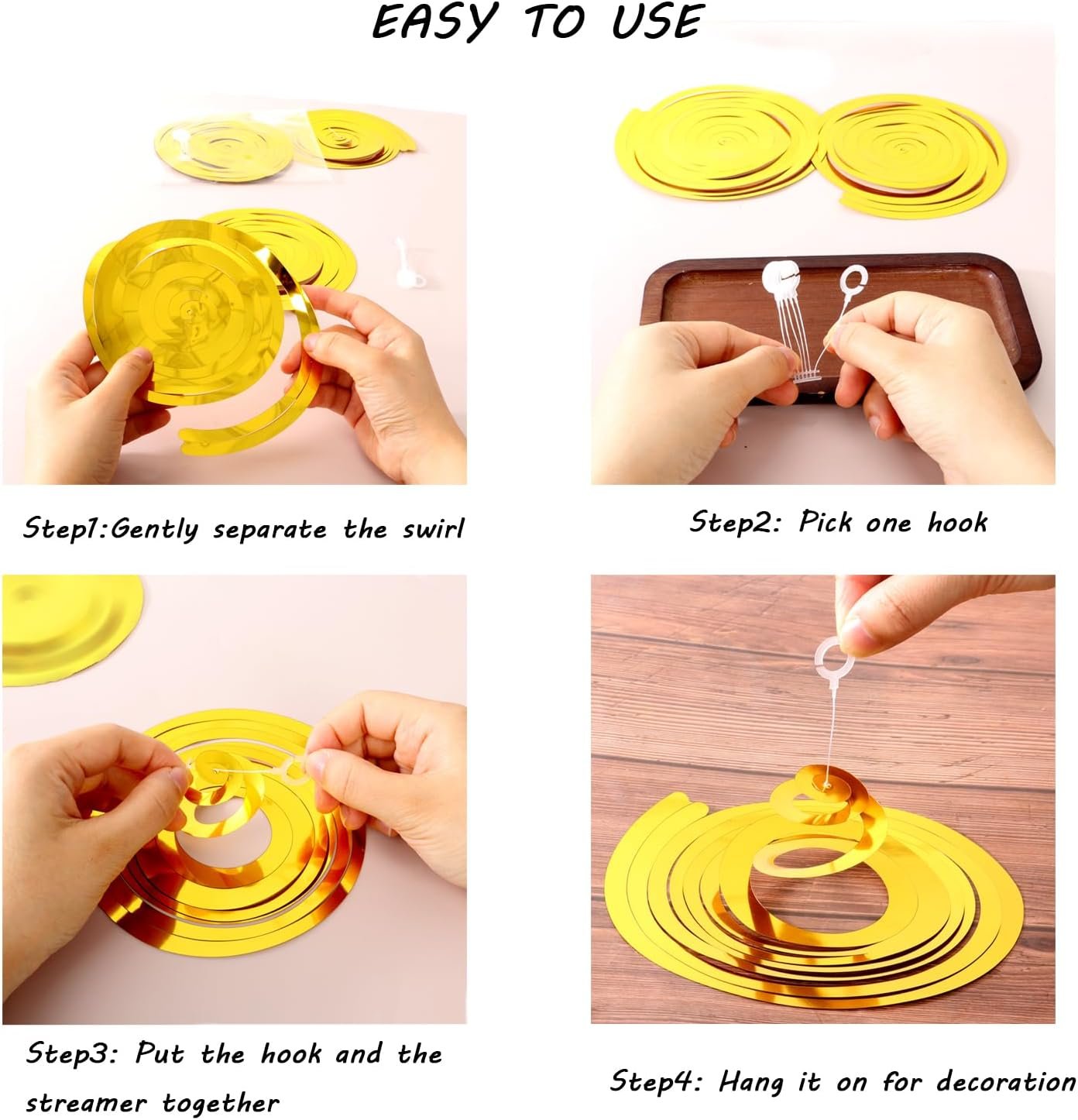 EASY TO USE

Step1:Gently separate the swirl

Step2: Pick one hook

Step3: Put the hook and the streamer together

Step4: Hang it on for decoration