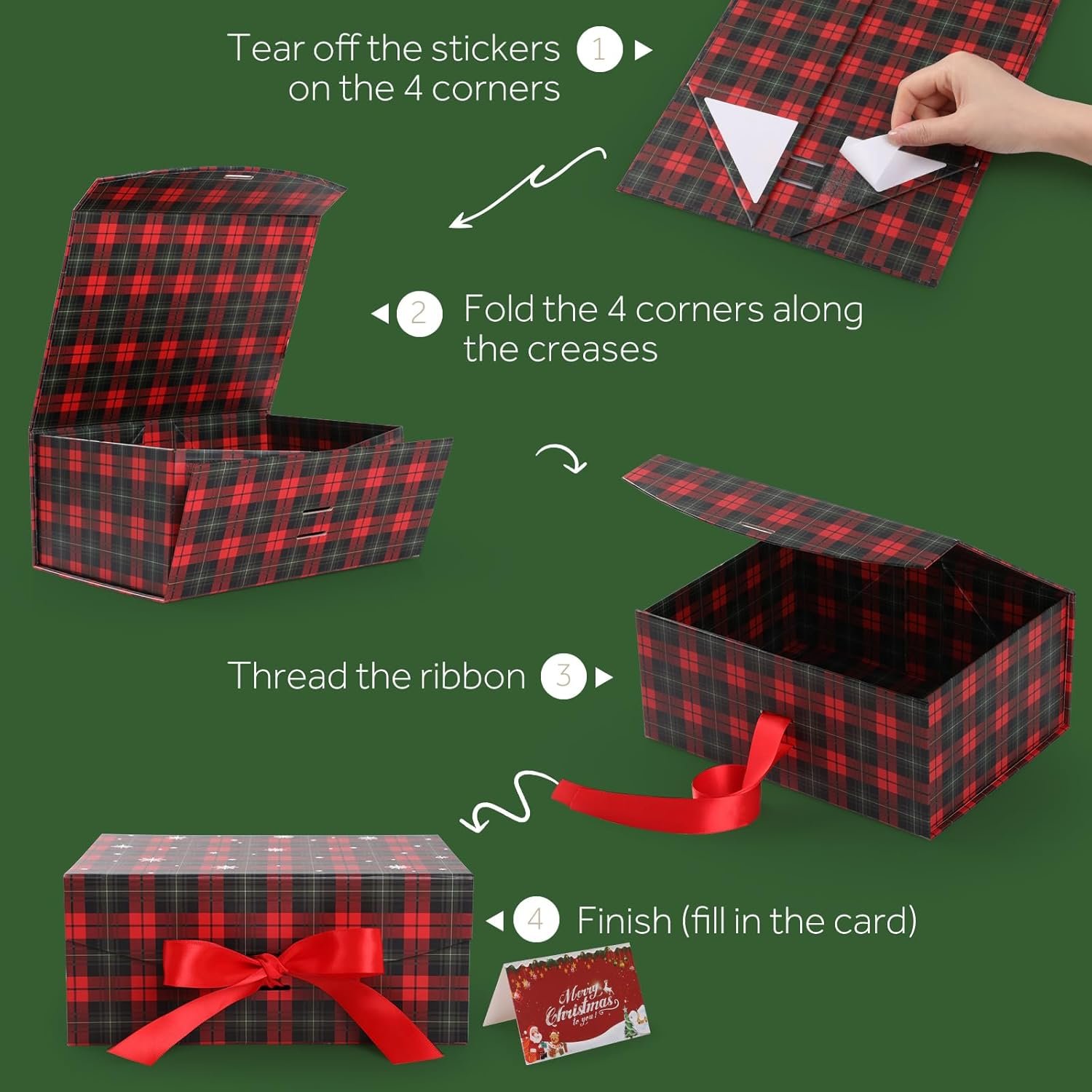 Tear off the stickers on the 4 corners 1

2 Fold the 4 corners along the creases

Thread the ribbon 3

4 Finish (fill in the card)

Merry Christmas to you!