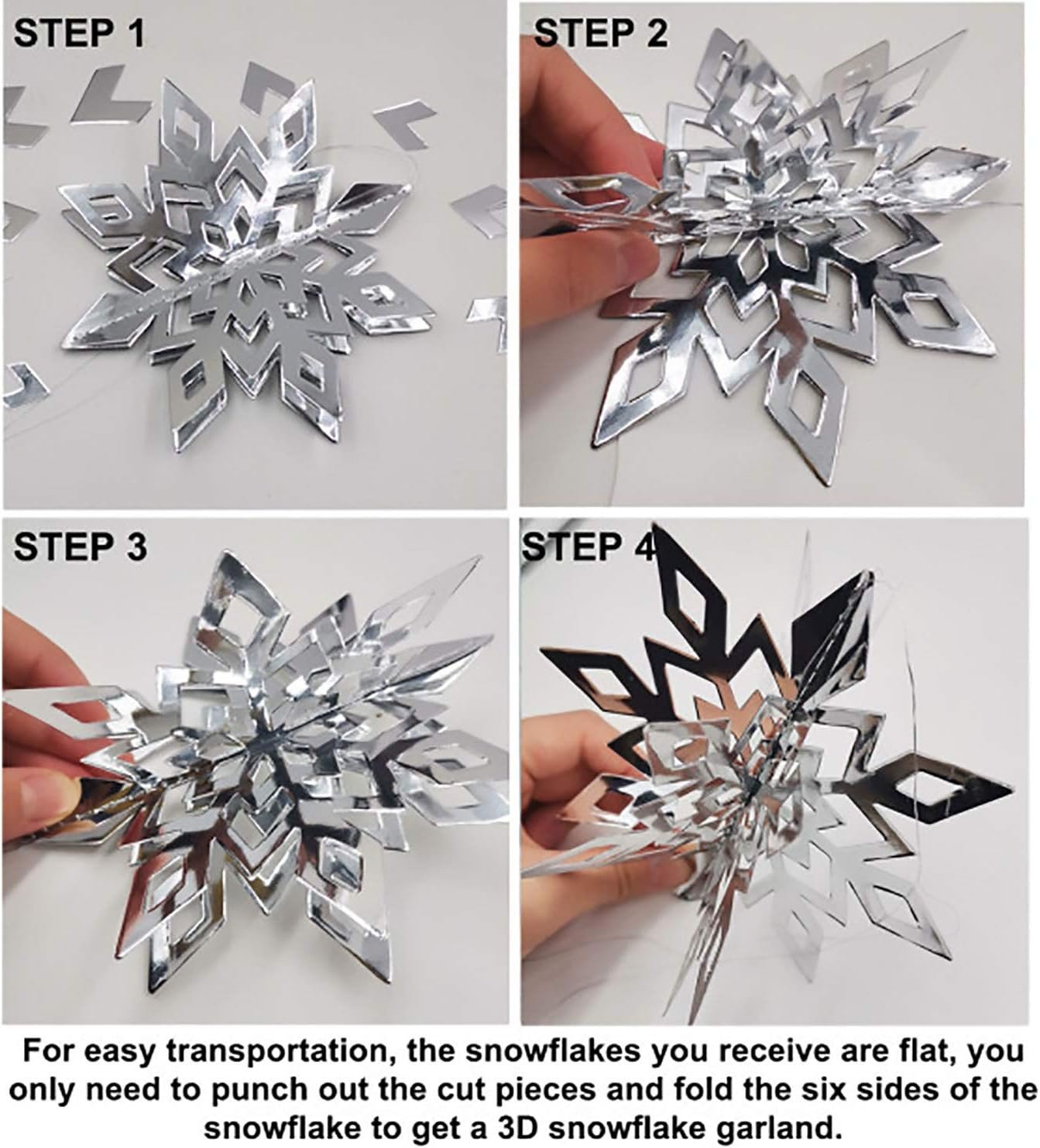 STEP 1

STEP 2

STEP 3

STEP 4

For easy transportation, the snowflakes you receive are flat, you only need to punch out the cut pieces and fold the six sides of the snowflake to get a 3D snowflake garland.