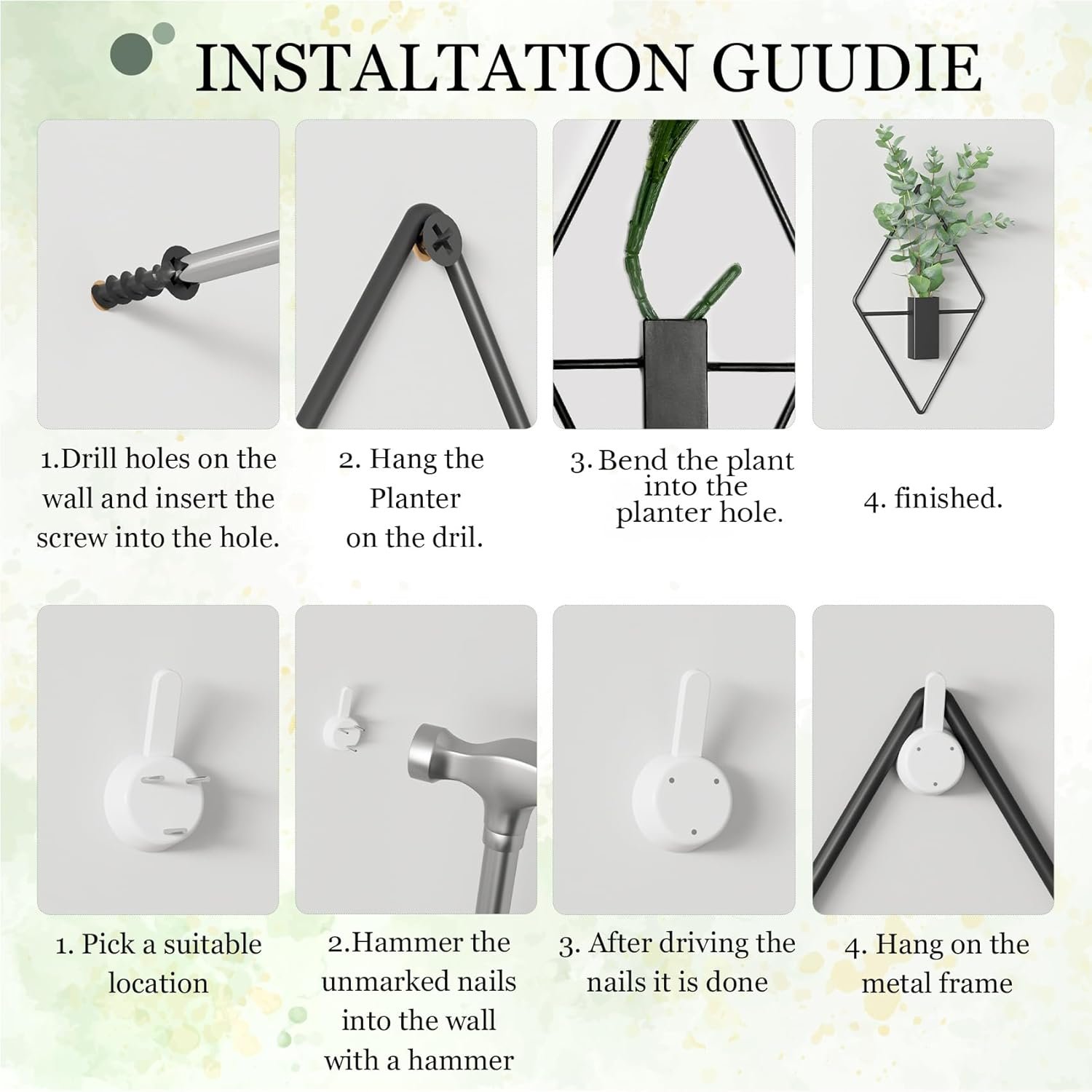 INSTALTATION GUUDIE

1.Drill holes on the wall and insert the screw into the hole.

2. Hang the Planter on the dril.

3. Bend the plant into the planter hole.

4. finished.

1. Pick a suitable location

2.Hammer the unmarked nails into the wall with a hammer

3. After driving the nails it is done

4. Hang on the metal frame