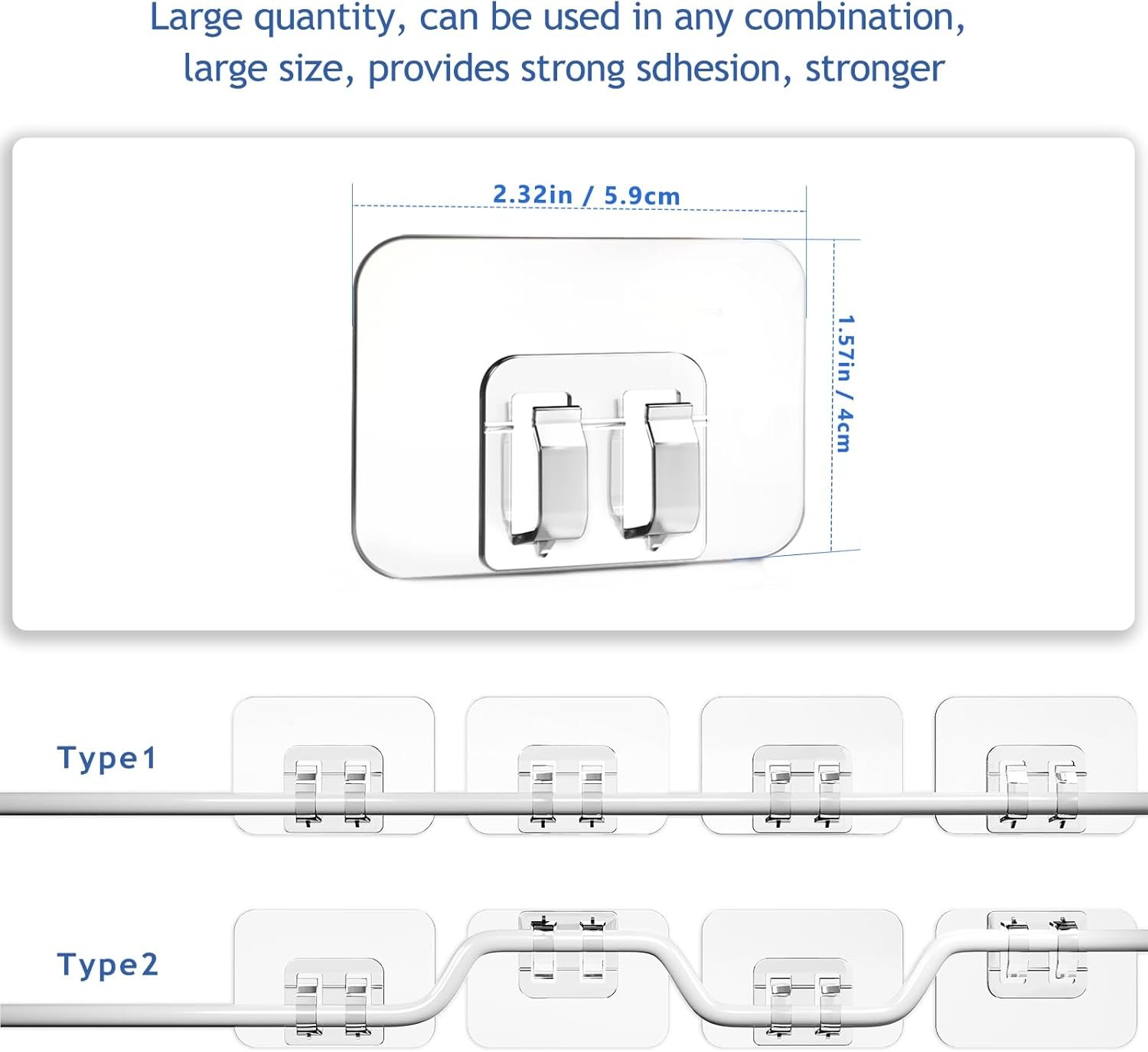 Large quantity, can be used in any combination, large size, provides strong sdhesion, stronger

2.32in / 5.9cm

1.57in / 4cm

Type1

Type2