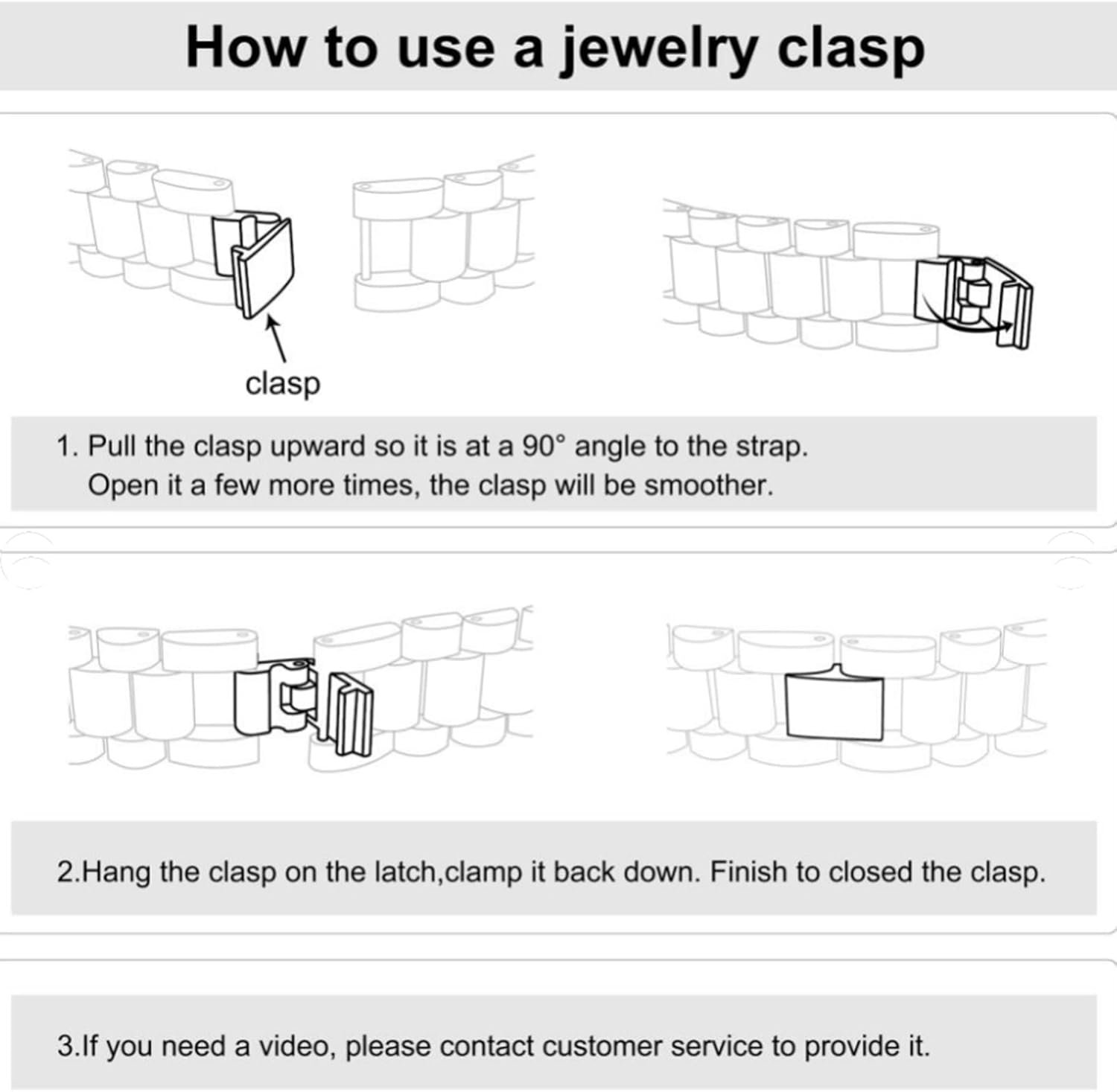 How to use a jewelry clasp

clasp

1. Pull the clasp upward so it is at a 90° angle to the strap.
Open it a few more times, the clasp will be smoother.

2.Hang the clasp on the latch,clamp it back down. Finish to closed the clasp.

3.If you need a video, please contact customer service to provide it.