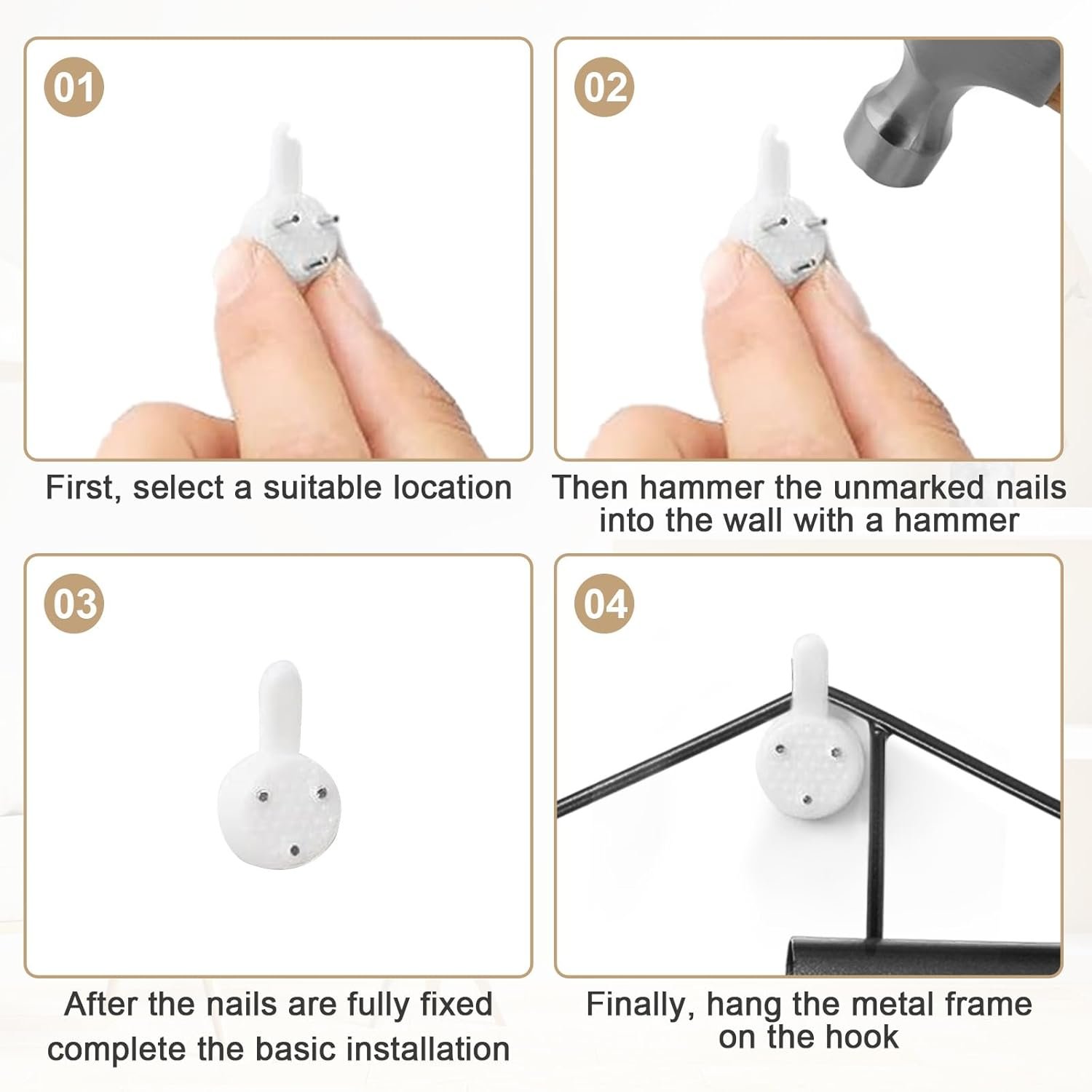 01

First, select a suitable location

02

Then hammer the unmarked nails into the wall with a hammer

03

After the nails are fully fixed complete the basic installation

04

Finally, hang the metal frame on the hook